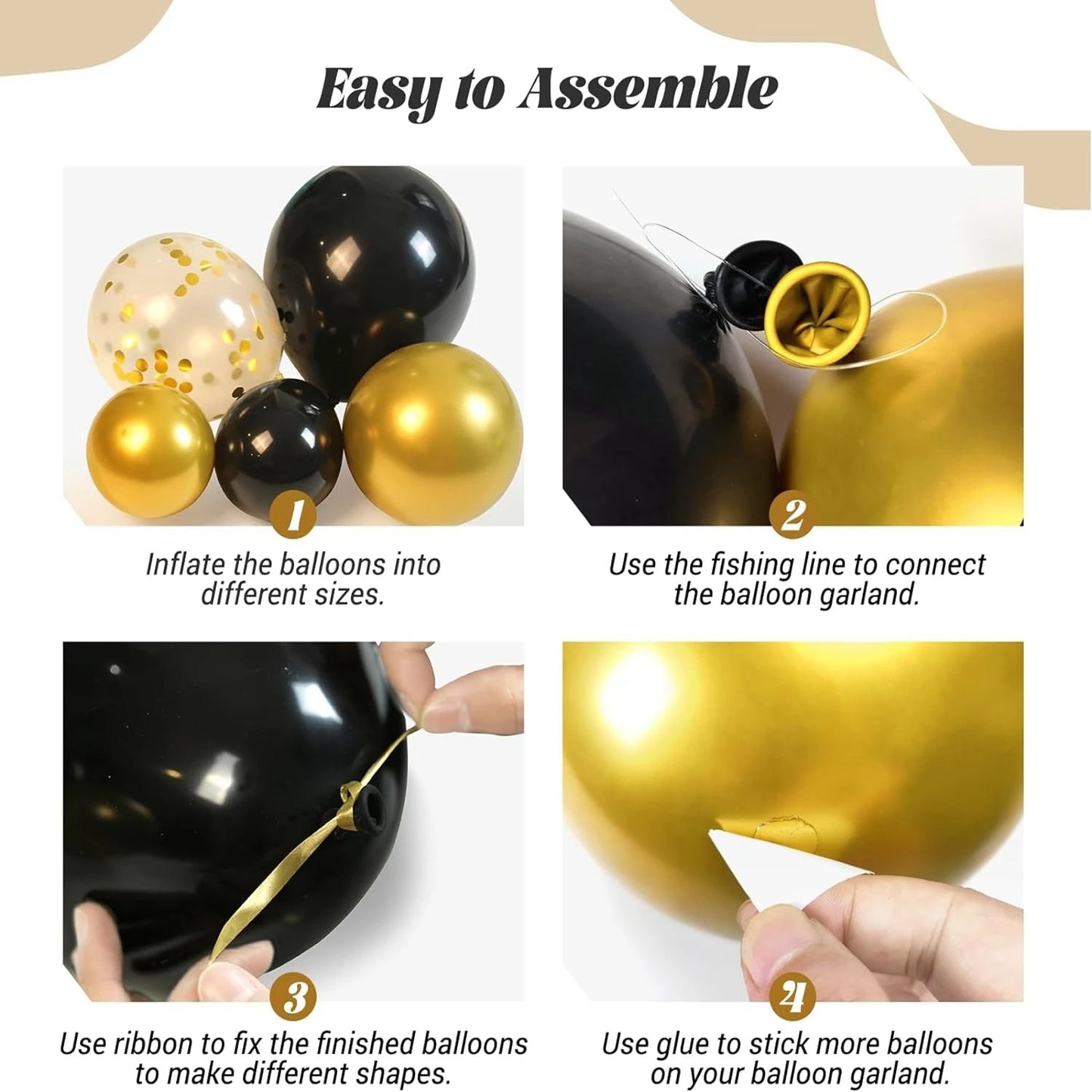 Easy to Assemble

1

Inflate the balloons into different sizes.

2

Use the fishing line to connect the balloon garland.

3

Use ribbon to fix the finished balloons to make different shapes.

4

Use glue to stick more balloons on your balloon garland.